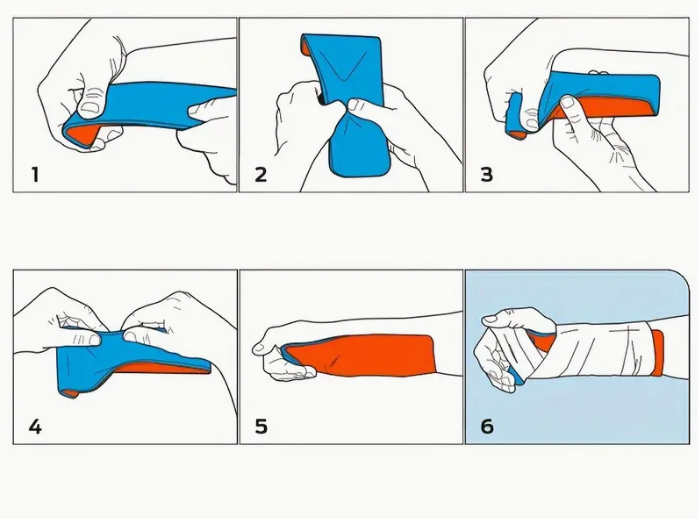 1

2

3

4

5

6